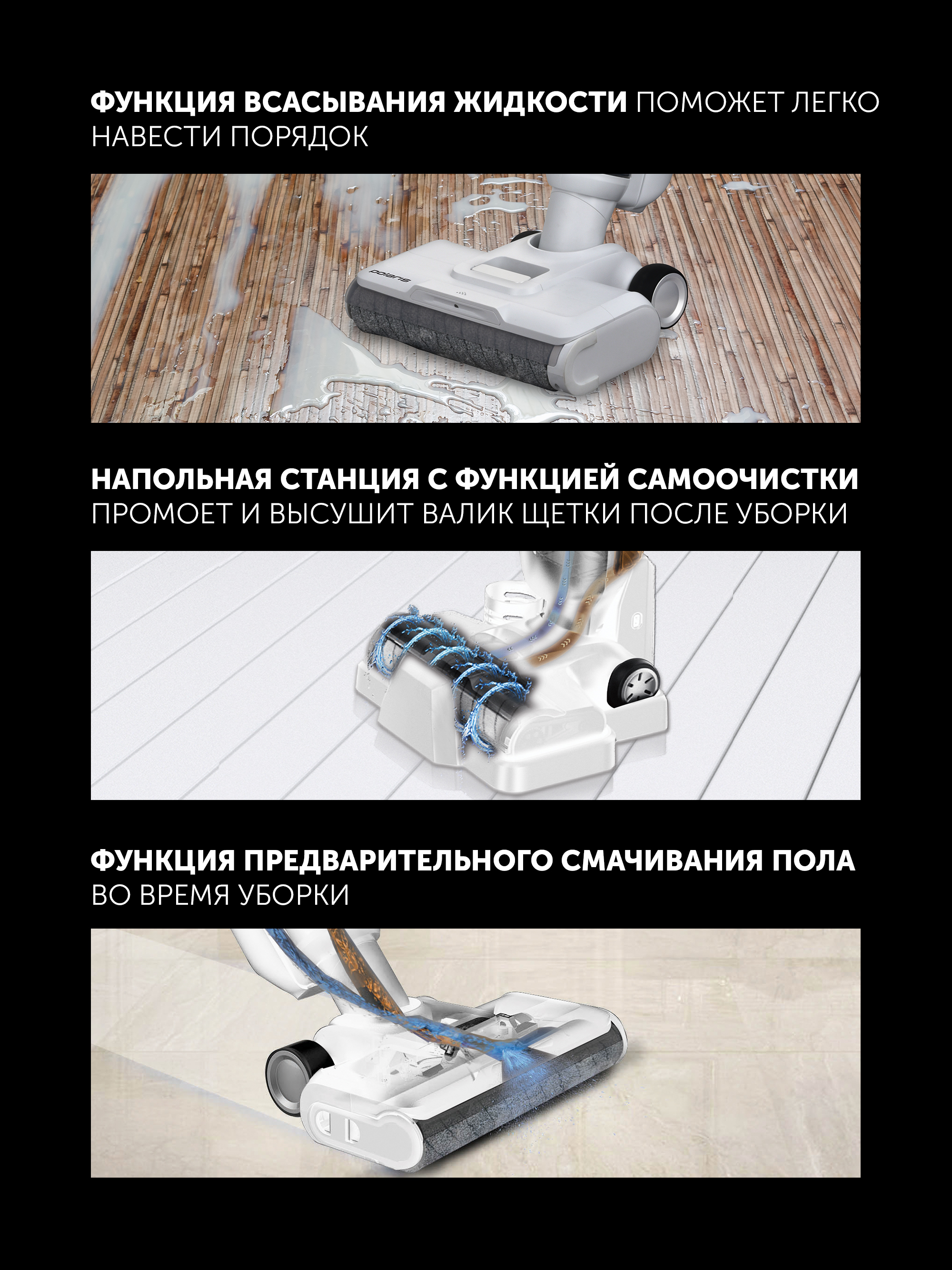 ФУНКЦИЯ ВСАСЫВАНИЯ ЖИДКОСТИ ПОМОЖЕТ ЛЕГКО НАВЕСТИ ПОРЯДОК

polaris

НАПОЛЬНАЯ СТАНЦИЯ С ФУНКЦИЕЙ САМООЧИСТКИ ПРОМОЕТ И ВЫСУШИТ ВАЛИК ЩЕТКИ ПОСЛЕ УБОРКИ

ФУНКЦИЯ ПРЕДВАРИТЕЛЬНОГО СМАЧИВАНИЯ ПОЛА ВО ВРЕМЯ УБОРКИ