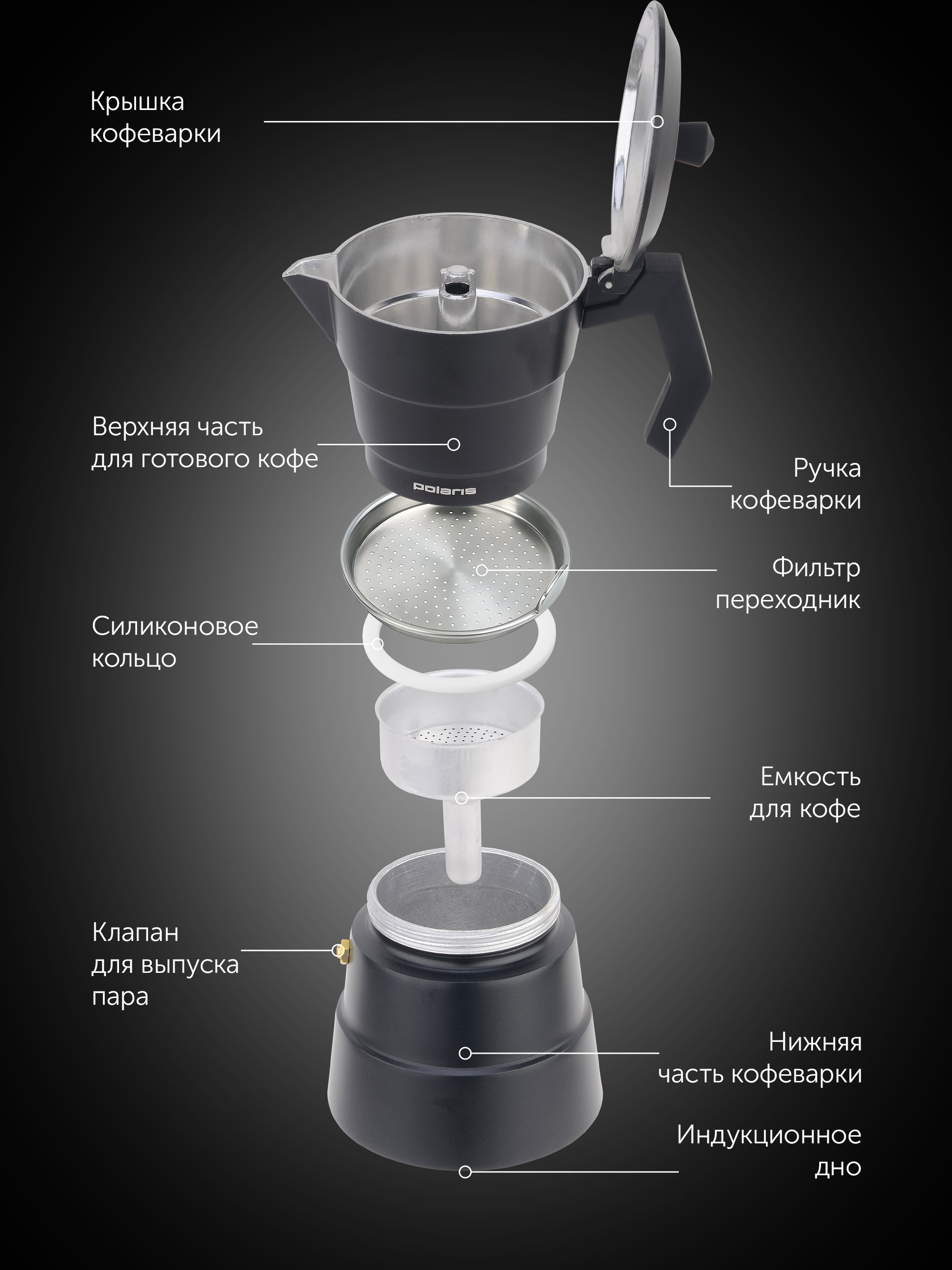 Крышка кофеварки

Верхняя часть для готового кофе

polaris

Ручка кофеварки

Фильтр переходник

Силиконовое кольцо

Емкость для кофе

Клапан для выпуска пара

Нижняя часть кофеварки

Индукционное дно