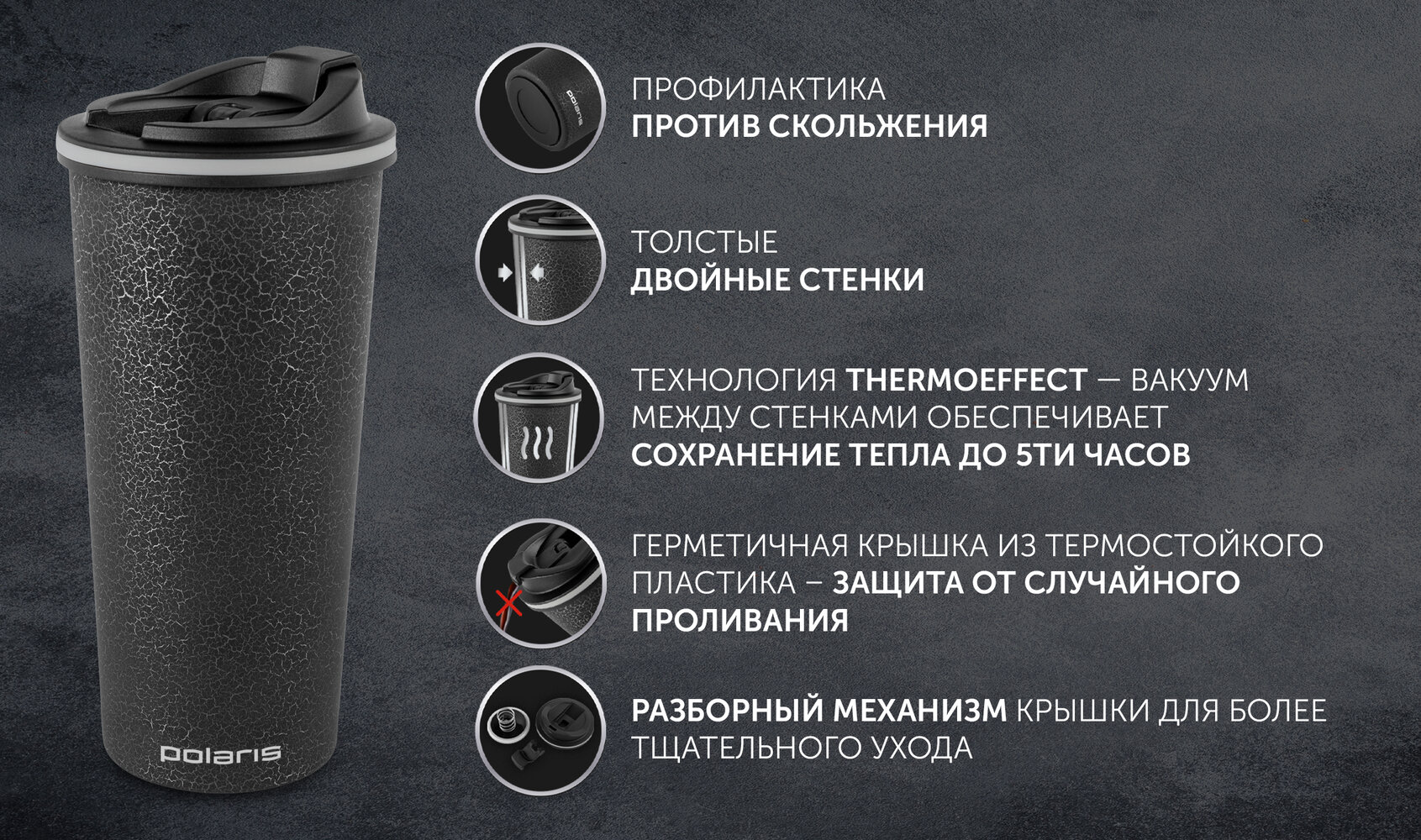 polaris

polaris

ПРОФИЛАКТИКА
ПРОТИВ СКОЛЬЖЕНИЯ

ТОЛСТЫЕ
ДВОЙНЫЕ СТЕНКИ

ТЕХНОЛОГИЯ THERMOEFFECT — ВАКУУМ МЕЖДУ СТЕНКАМИ ОБЕСПЕЧИВАЕТ СОХРАНЕНИЕ ТЕПЛА ДО 5ТИ ЧАСОВ

ГЕРМЕТИЧНАЯ КРЫШКА ИЗ ТЕРМОСТОЙКОГО ПЛАСТИКА – ЗАЩИТА ОТ СЛУЧАЙНОГО ПРОЛИВАНИЯ

РАЗБОРНЫЙ МЕХАНИЗМ КРЫШКИ ДЛЯ БОЛЕЕ ТЩАТЕЛЬНОГО УХОДА