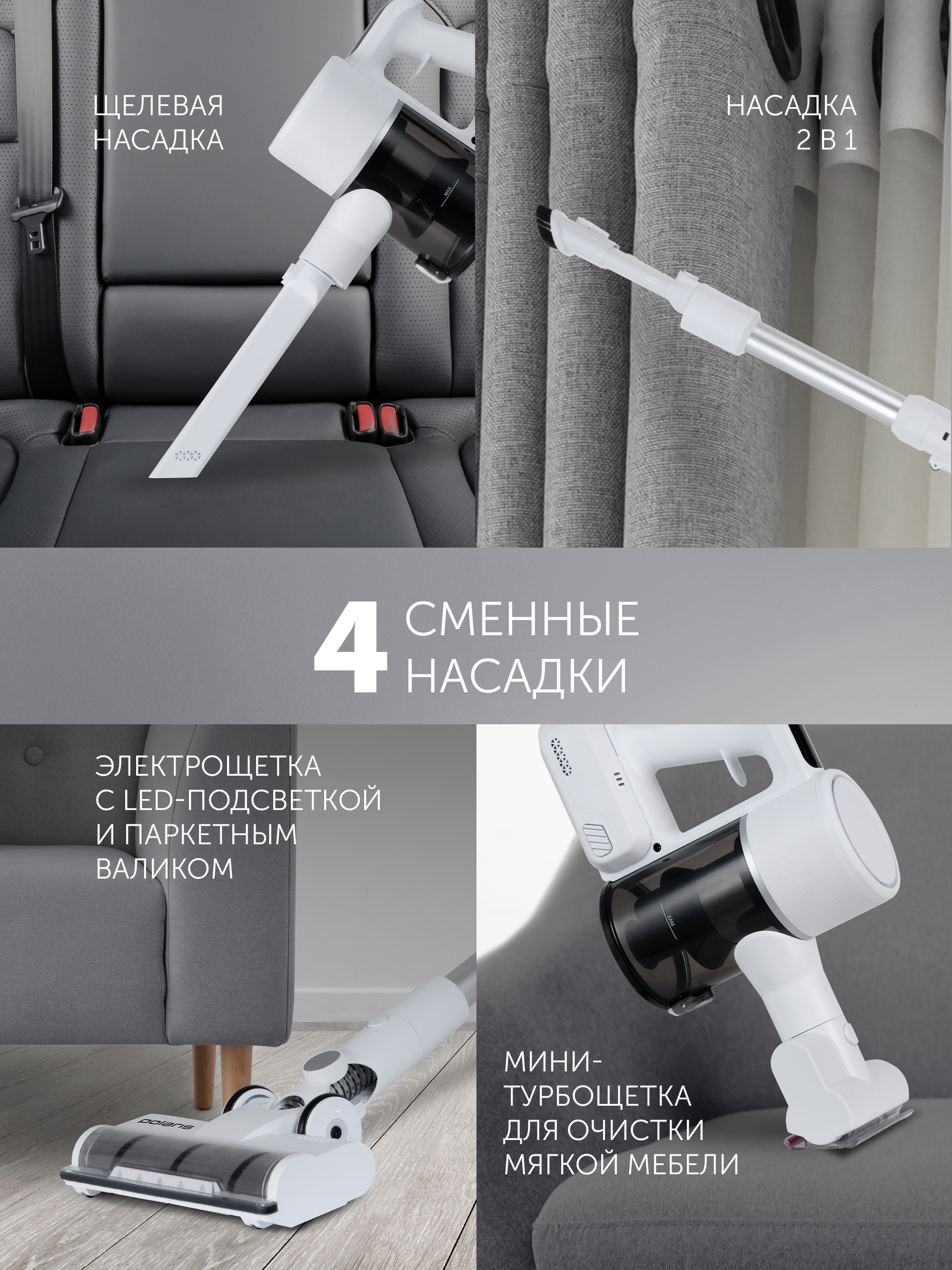 ЩЕЛЕВАЯ НАСАДКА

MAX

НАСАДКА 2 В 1

4 СМЕННЫЕ НАСАДКИ

ЭЛЕКТРОЩЕТКА С LED-ПОДСВЕТКОЙ И ПАРКЕТНЫМ ВАЛИКОМ

polaris

MAX

МИНИ-ТУРБОЩЕТКА ДЛЯ ОЧИСТКИ МЯГКОЙ МЕБЕЛИ