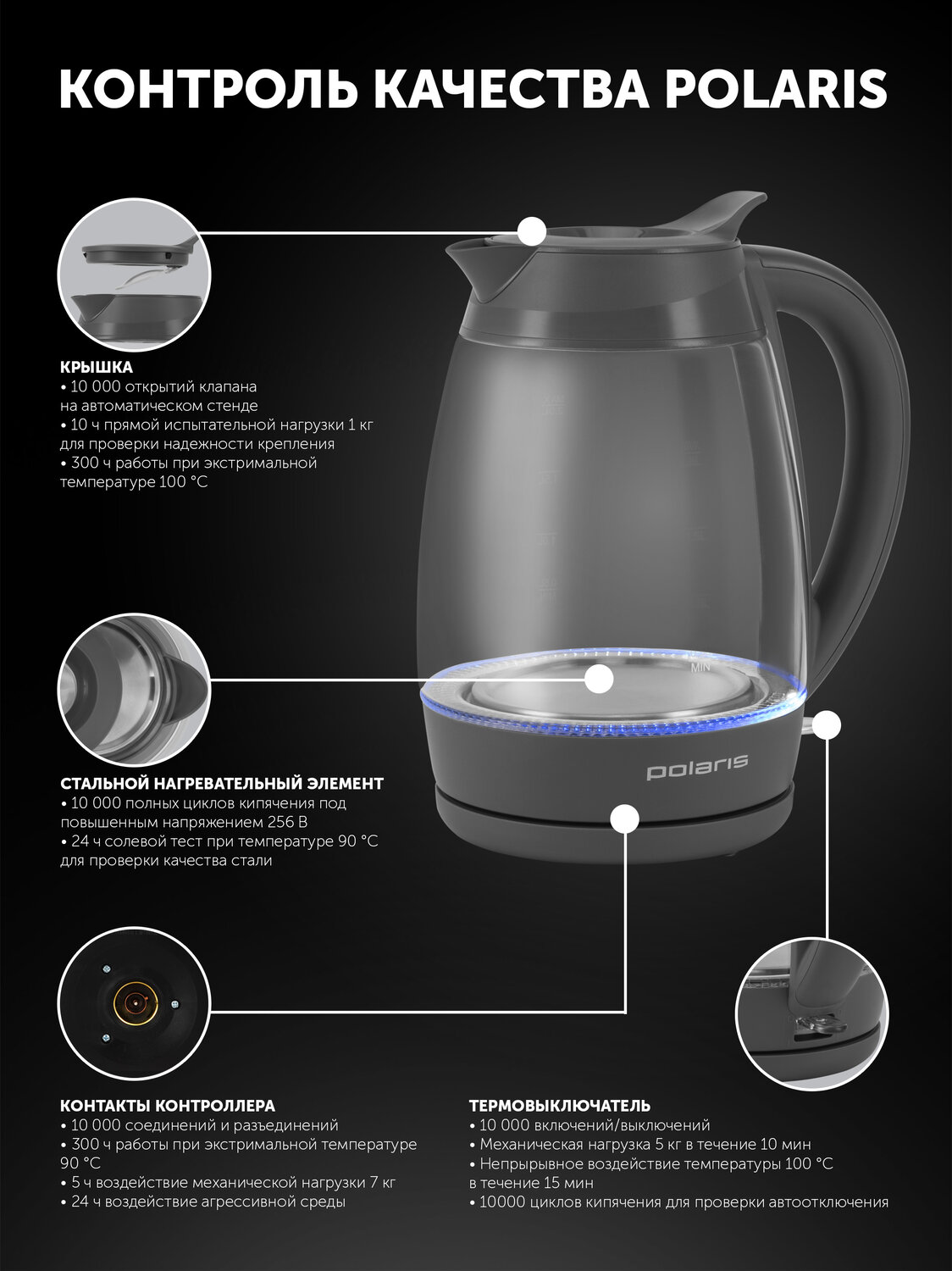 КОНТРОЛЬ КАЧЕСТВА POLARIS

КРЫШКА
• 10 000 открытий клапана на автоматическом стенде
• 10 ч прямой испытательной нагрузки 1 кг для проверки надежности крепления
• 300 ч работы при экстримальной температуре 100 °C

MIN

polaris

СТАЛЬНОЙ НАГРЕВАТЕЛЬНЫЙ ЭЛЕМЕНТ
• 10 000 полных циклов кипячения под повышенным напряжением 256 В
• 24 ч солевой тест при температуре 90 °C для проверки качества стали

КОНТАКТЫ КОНТРОЛЛЕРА
• 10 000 соединений и разъединений
• 300 ч работы при экстримальной температуре 90 °C
• 5 ч воздействие механической нагрузки 7 кг
• 24 ч воздействие агрессивной среды

ТЕРМОВЫКЛЮЧАТЕЛЬ
• 10 000 включений/выключений
• Механическая нагрузка 5 кг в течение 10 мин
• Непрырывное воздействие температуры 100 °C в течение 15 мин
• 10000 циклов кипячения для проверки автоотключения