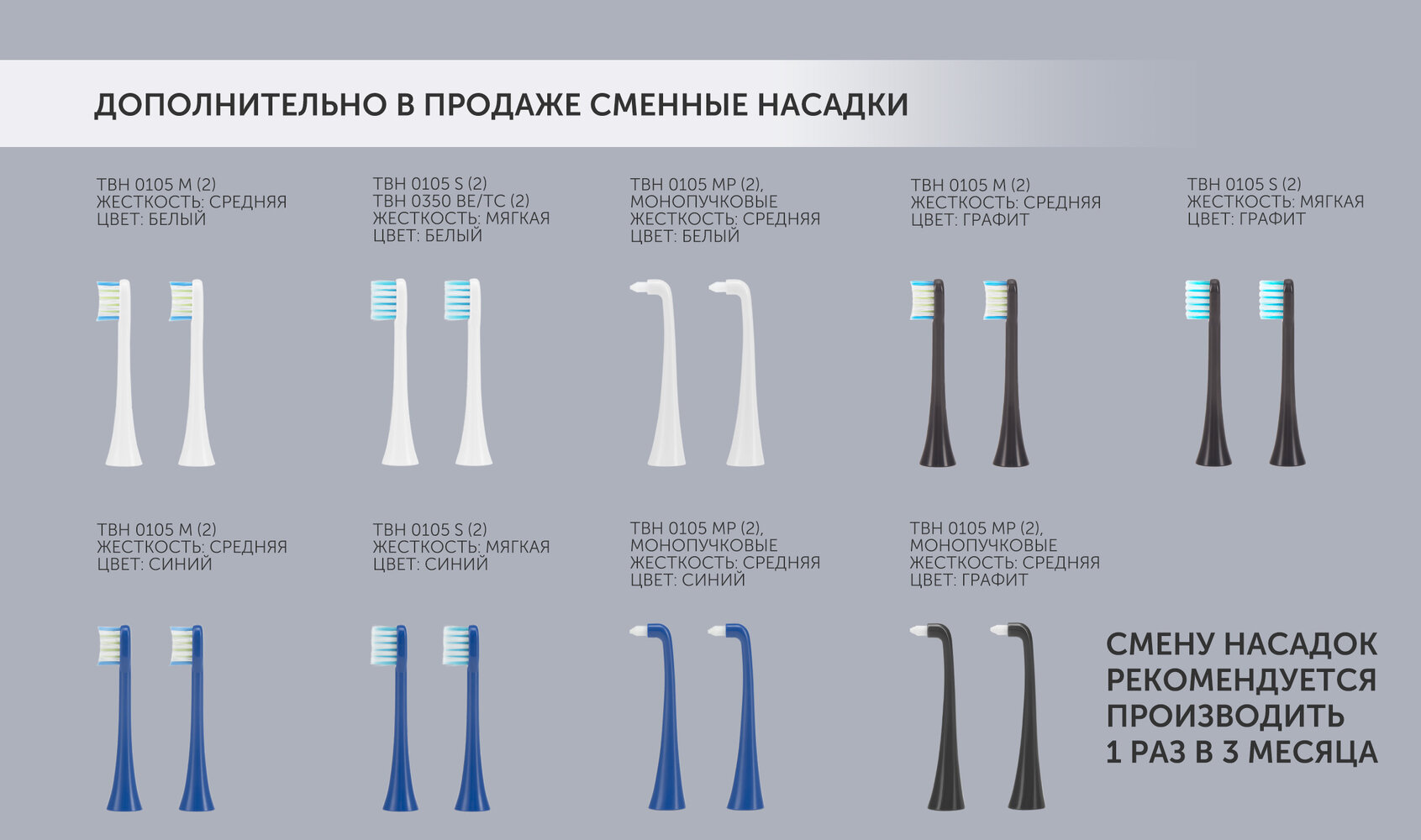 ДОПОЛНИТЕЛЬНО В ПРОДАЖЕ СМЕННЫЕ НАСАДКИ

TBH 0105 M (2)
ЖЕСТКОСТЬ: СРЕДНЯЯ
ЦВЕТ: БЕЛЫЙ

TBH 0105 S (2)
TBH 0350 BE/TC (2)
ЖЕСТКОСТЬ: МЯГКАЯ
ЦВЕТ: БЕЛЫЙ

TBH 0105 MP (2),
МОНОПУЧКОВЫЕ
ЖЕСТКОСТЬ: СРЕДНЯЯ
ЦВЕТ: БЕЛЫЙ

TBH 0105 M (2)
ЖЕСТКОСТЬ: СРЕДНЯЯ
ЦВЕТ: ГРАФИТ

TBH 0105 S (2)
ЖЕСТКОСТЬ: МЯГКАЯ
ЦВЕТ: ГРАФИТ

TBH 0105 M (2)
ЖЕСТКОСТЬ: СРЕДНЯЯ
ЦВЕТ: СИНИЙ

TBH 0105 S (2)
ЖЕСТКОСТЬ: МЯГКАЯ
ЦВЕТ: СИНИЙ

TBH 0105 MP (2),
МОНОПУЧКОВЫЕ
ЖЕСТКОСТЬ: СРЕДНЯЯ
ЦВЕТ: СИНИЙ

TBH 0105 MP (2),
МОНОПУЧКОВЫЕ
ЖЕСТКОСТЬ: СРЕДНЯЯ
ЦВЕТ: ГРАФИТ

СМЕНУ НАСАДОК РЕКОМЕНДУЕТСЯ ПРОИЗВОДИТЬ 1 РАЗ В 3 МЕСЯЦА