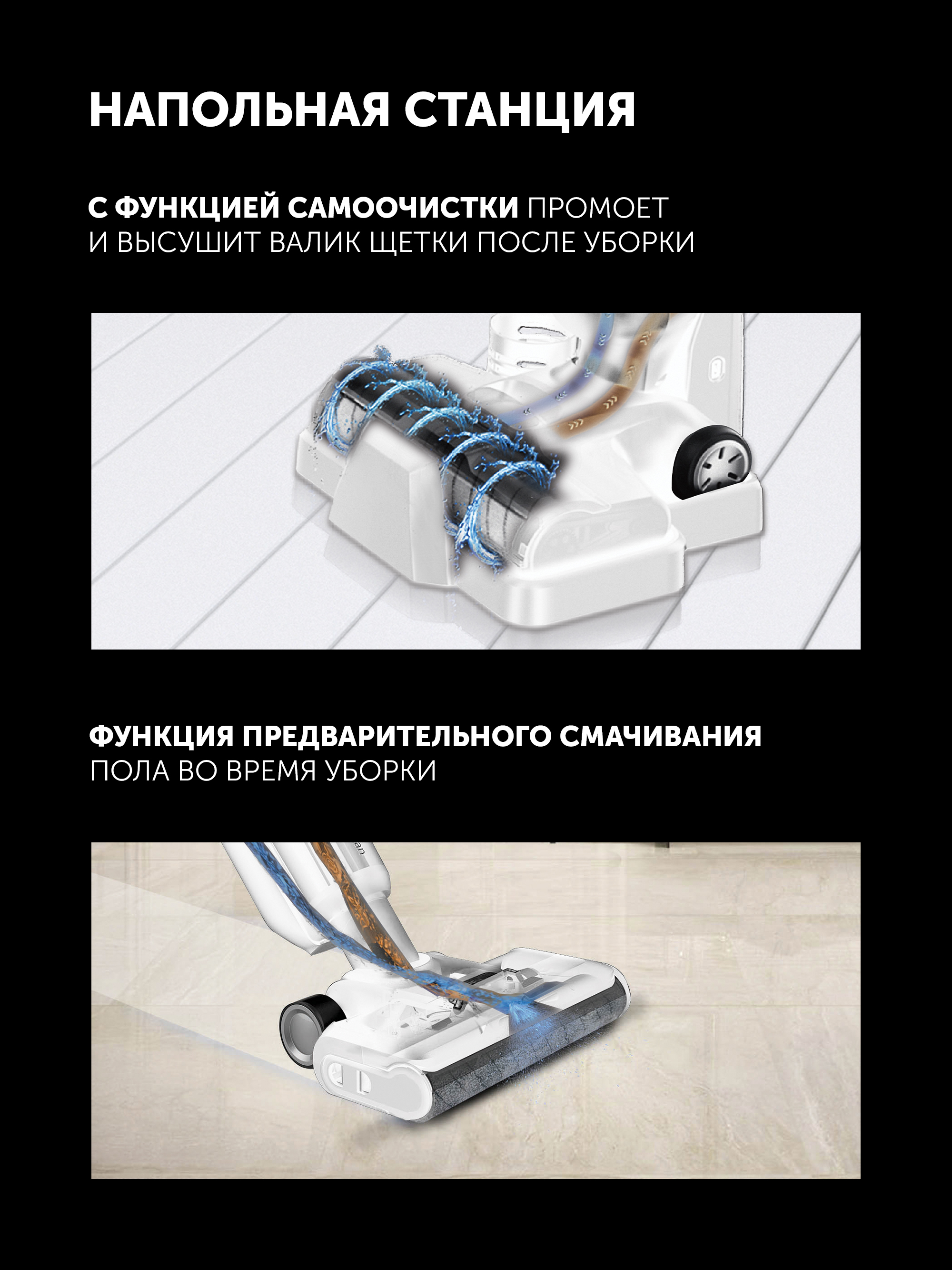 НАПОЛЬНАЯ СТАНЦИЯ

С ФУНКЦИЕЙ САМООЧИСТКИ ПРОМОЕТ И ВЫСУШИТ ВАЛИК ЩЕТКИ ПОСЛЕ УБОРКИ

ФУНКЦИЯ ПРЕДВАРИТЕЛЬНОГО СМАЧИВАНИЯ ПОЛА ВО ВРЕМЯ УБОРКИ