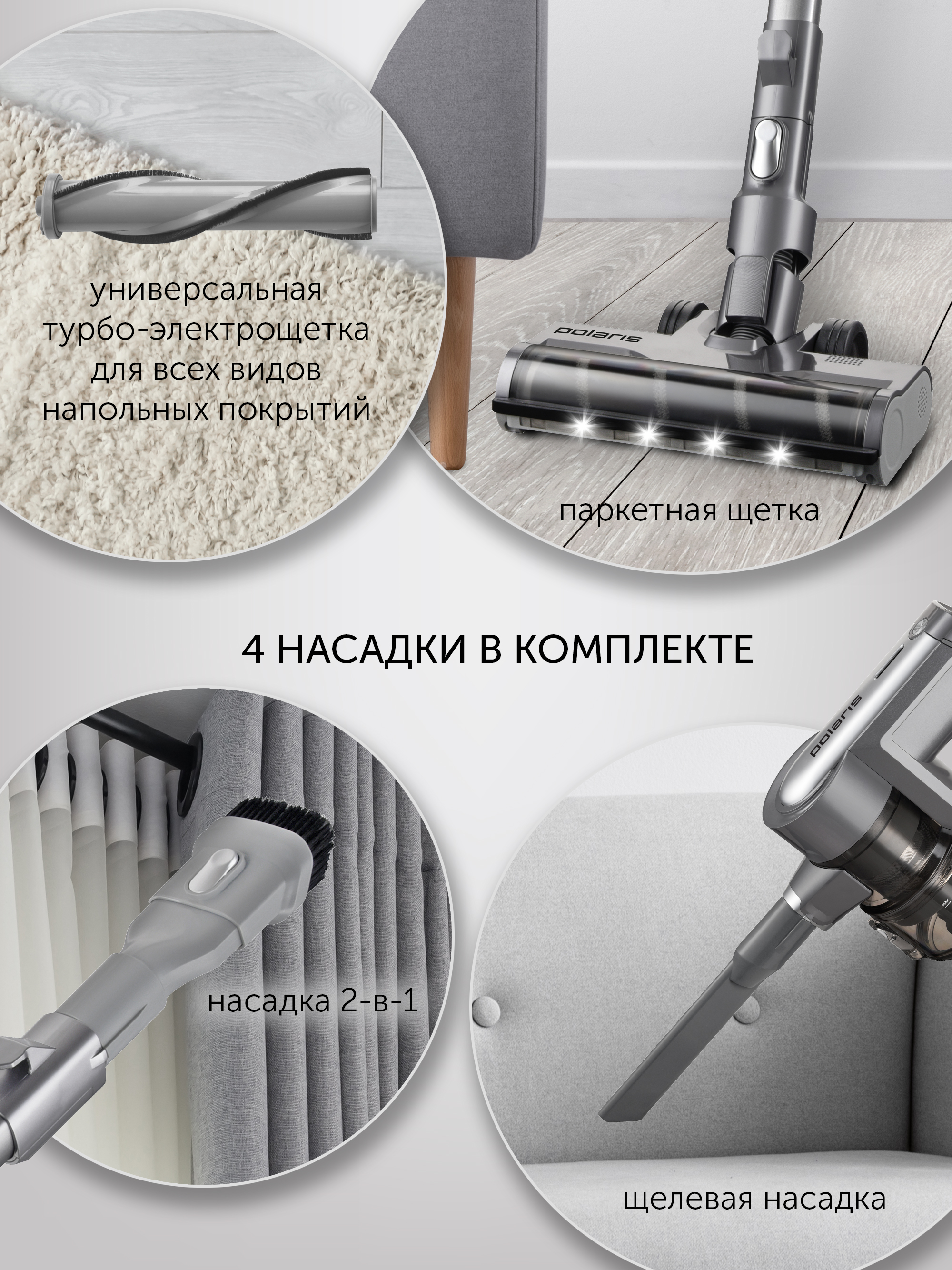 универсальная турбо-электрощетка для всех видов напольных покрытий

polaris

паркетная щетка

4 НАСАДКИ В КОМПЛЕКТЕ

polaris

насадка 2-в-1

щелевая насадка