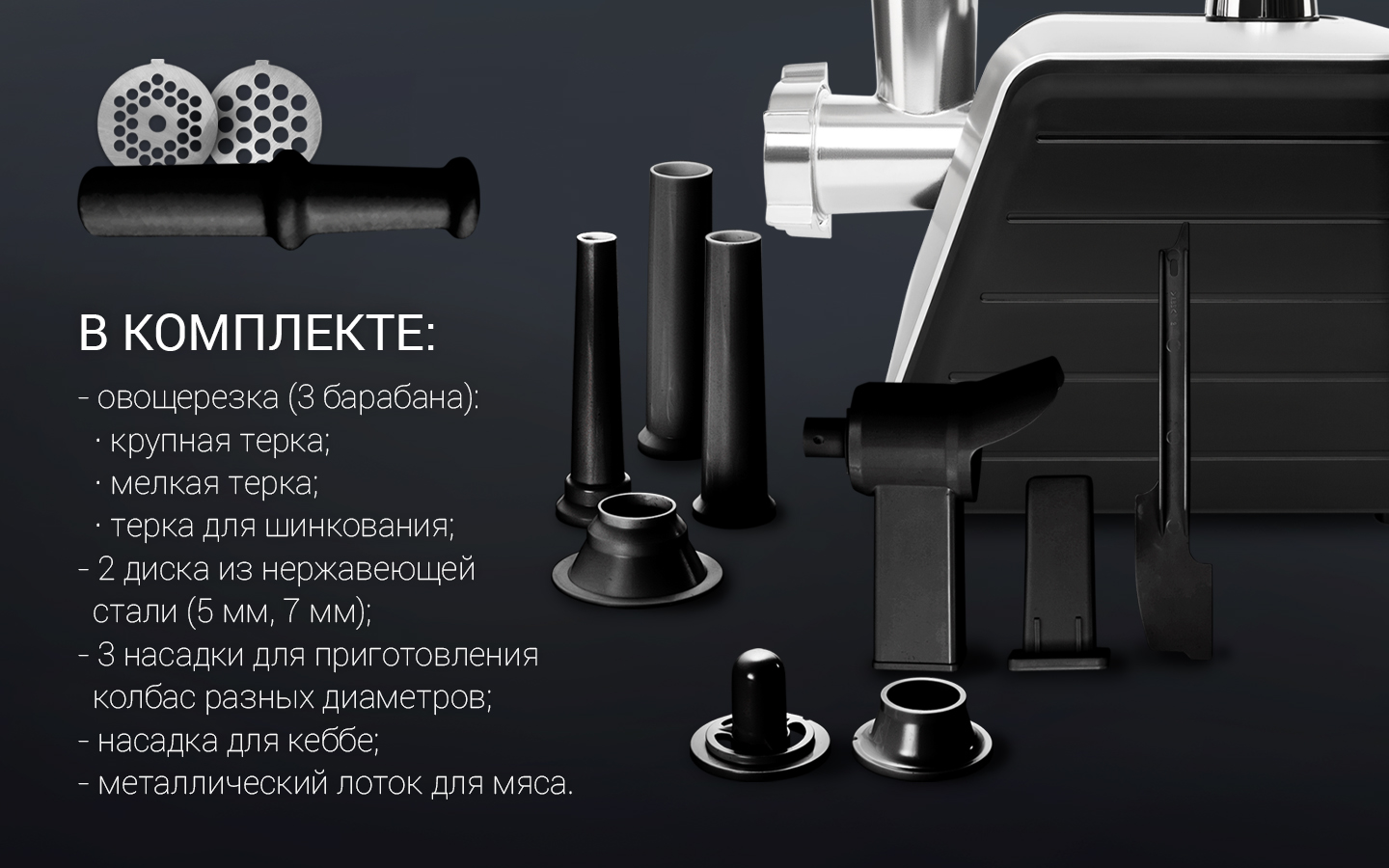 В КОМПЛЕКТЕ:

- овощерезка (3 барабана):
· крупная терка;
· мелкая терка;
· терка для шинкования;
- 2 диска из нержавеющей стали (5 мм, 7 мм);
- 3 насадки для приготовления колбас разных диаметров;
- насадка для кеббе;
- металлический лоток для мяса.