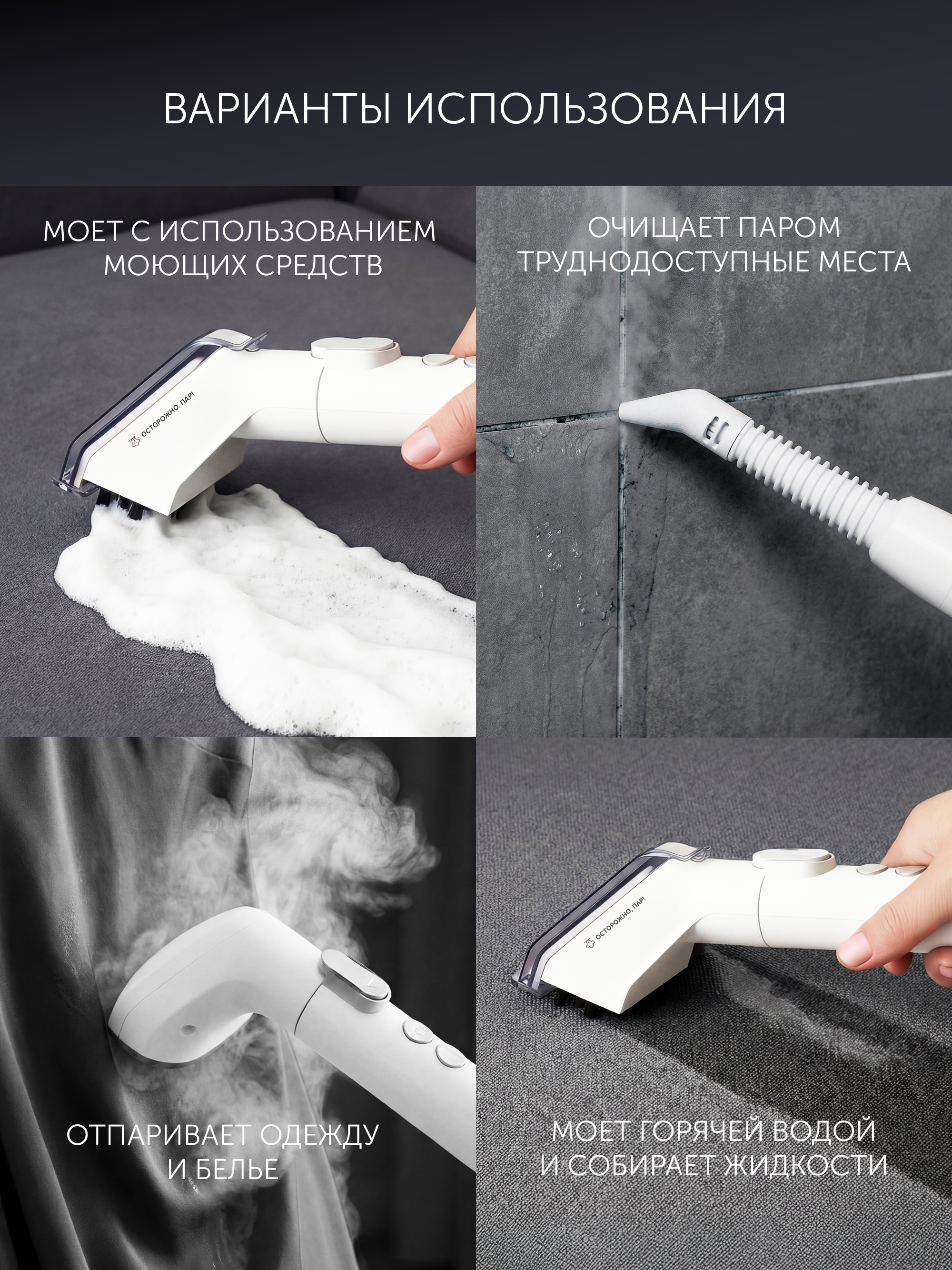 ВАРИАНТЫ ИСПОЛЬЗОВАНИЯ

МОЕТ С ИСПОЛЬЗОВАНИЕМ МОЮЩИХ СРЕДСТВ

ОСТОРОЖНО, ПАР!

ОЧИЩАЕТ ПАРОМ ТРУДНОДОСТУПНЫЕ МЕСТА

ОТПАРИВАЕТ ОДЕЖДУ И БЕЛЬЕ

ОСТОРОЖНО, ПАР!

МОЕТ ГОРЯЧЕЙ ВОДОЙ И СОБИРАЕТ ЖИДКОСТИ