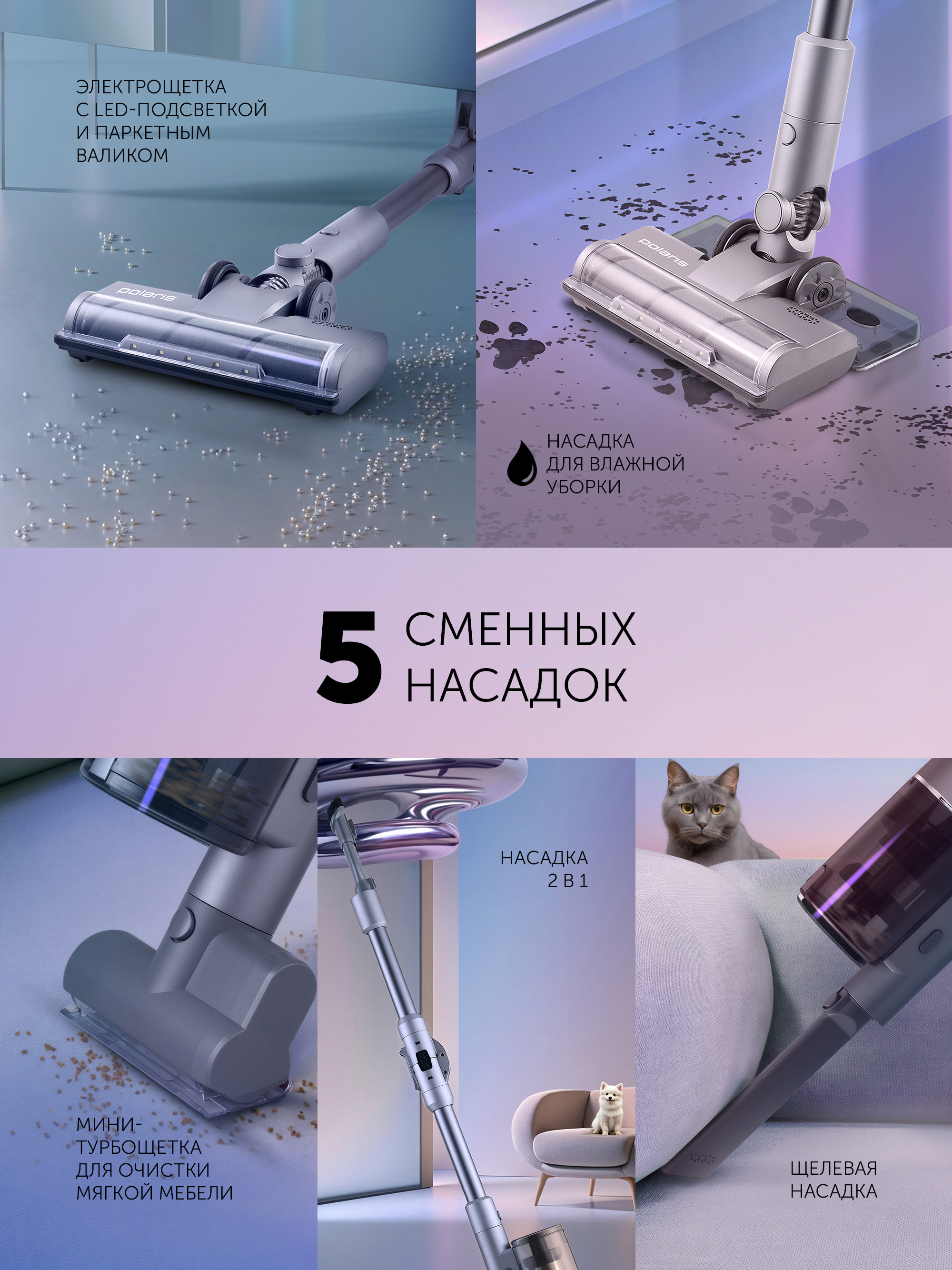 ЭЛЕКТРОЩЕТКА
С LED-ПОДСВЕТКОЙ
И ПАРКЕТНЫМ
ВАЛИКОМ

polaris

polaris

НАСАДКА
ДЛЯ ВЛАЖНОЙ
УБОРКИ

5 СМЕННЫХ НАСАДОК

НАСАДКА
2 В 1

МИНИ-ТУРБОЩЕТКА
ДЛЯ ОЧИСТКИ
МЯГКОЙ МЕБЕЛИ

ЩЕЛЕВАЯ
НАСАДКА