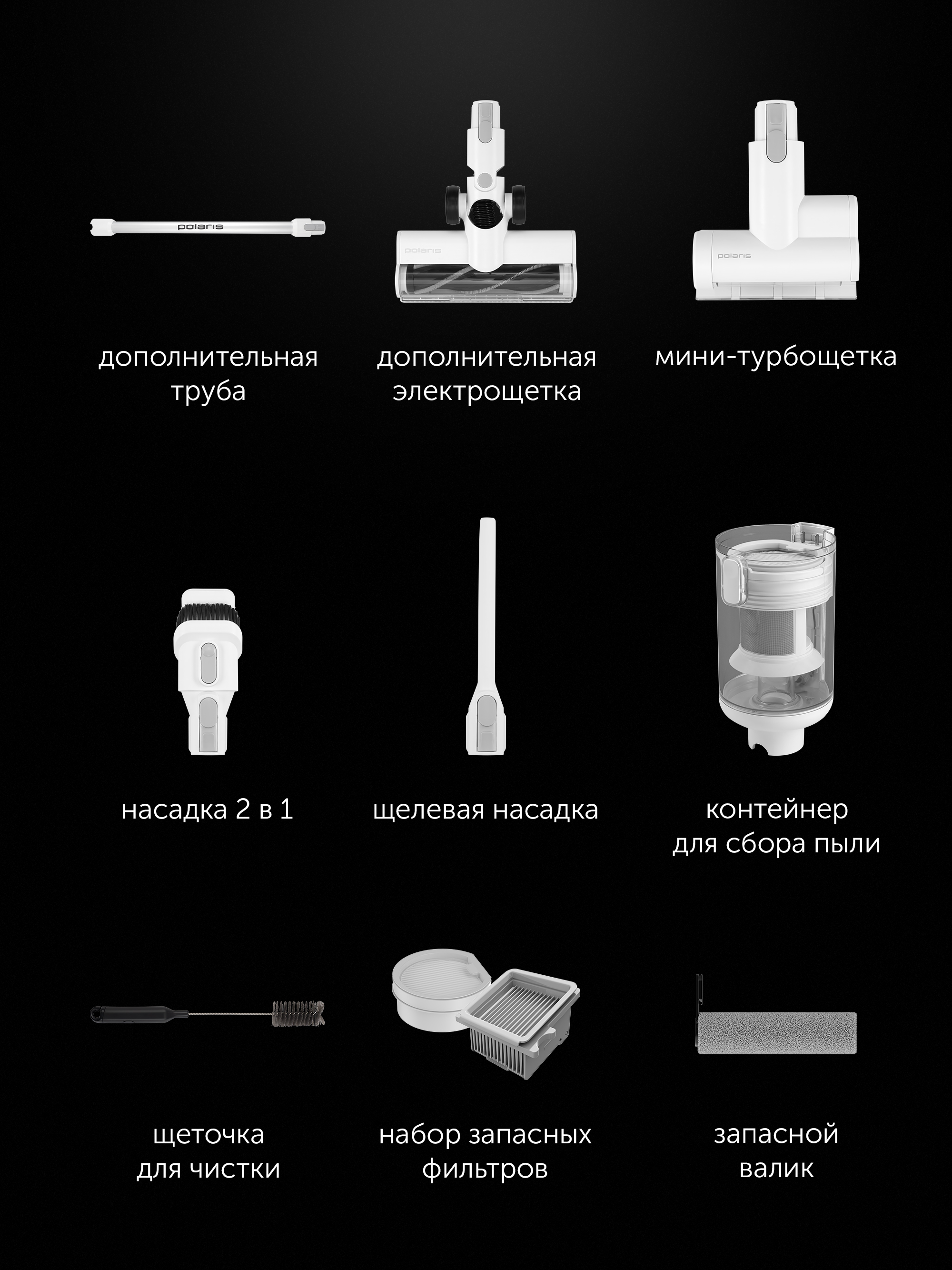 polaris

polaris

polaris

дополнительная труба

дополнительная электрощетка

мини-турбощетка

насадка 2 в 1

щелевая насадка

контейнер для сбора пыли

щеточка для чистки

набор запасных фильтров

запасной валик