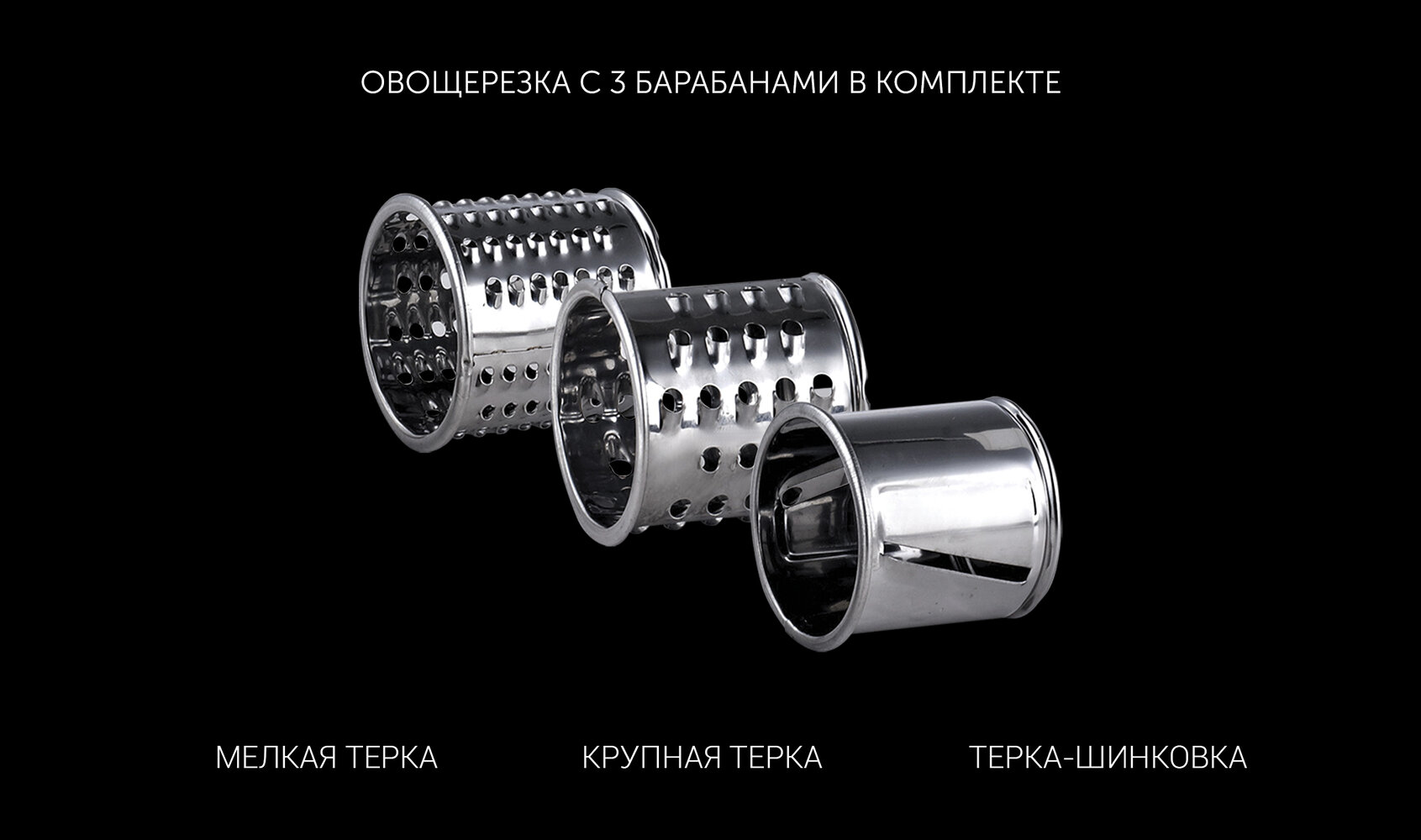 ОВОЩЕРЕЗКА С 3 БАРАБАНАМИ В КОМПЛЕКТЕ

МЕЛКАЯ ТЕРКА

КРУПНАЯ ТЕРКА

ТЕРКА-ШИНКОВКА