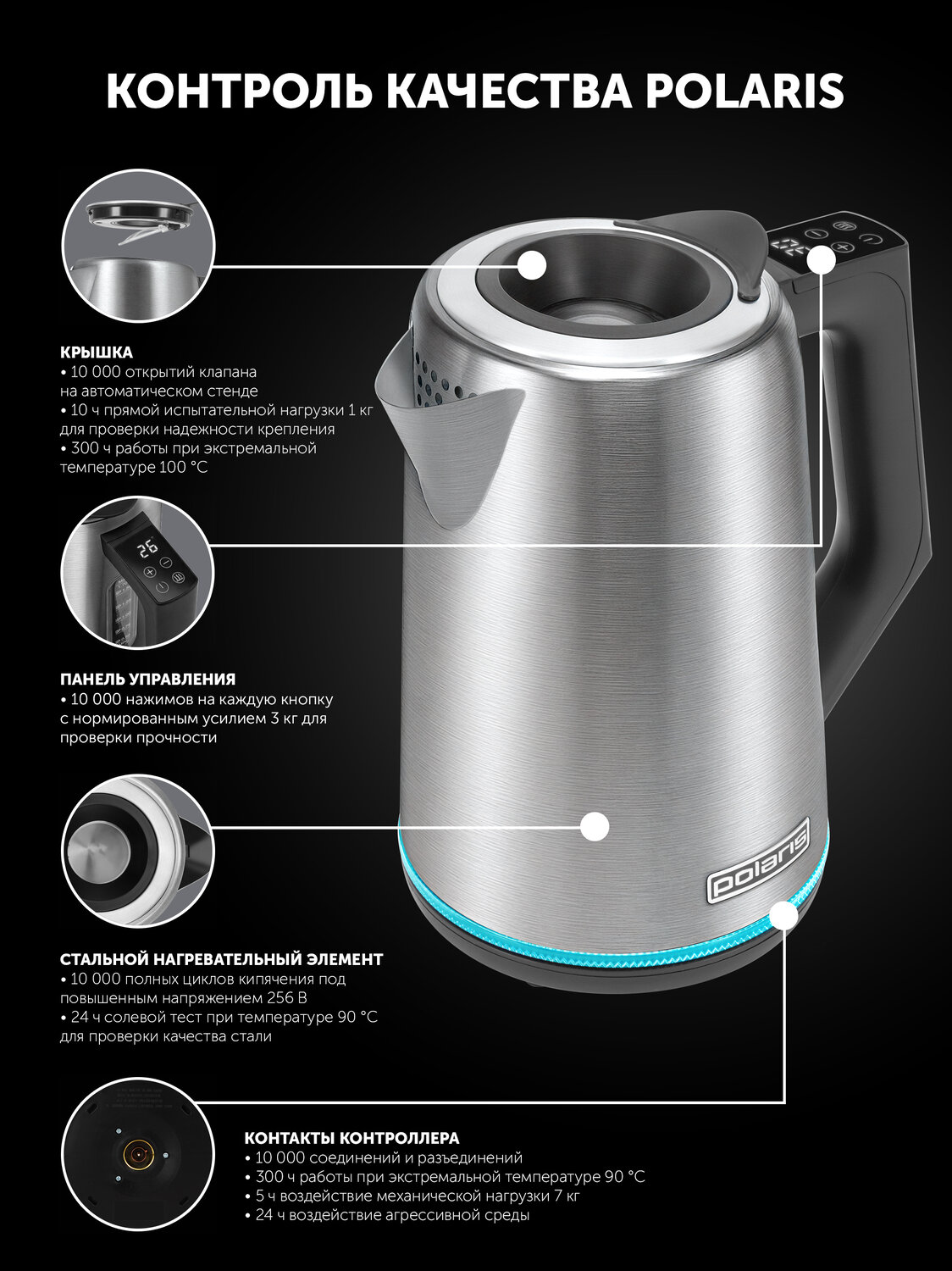 КОНТРОЛЬ КАЧЕСТВА POLARIS

КРЫШКА
• 10 000 открытий клапана на автоматическом стенде
• 10 ч прямой испытательной нагрузки 1 кг для проверки надежности крепления
• 300 ч работы при экстремальной температуре 100 °C

26

ПАНЕЛЬ УПРАВЛЕНИЯ
• 10 000 нажимов на каждую кнопку с нормированным усилием 3 кг для проверки прочности

polaris

СТАЛЬНОЙ НАГРЕВАТЕЛЬНЫЙ ЭЛЕМЕНТ
• 10 000 полных циклов кипячения под повышенным напряжением 256 В
• 24 ч солевой тест при температуре 90 °C для проверки качества стали

КОНТАКТЫ КОНТРОЛЛЕРА
• 10 000 соединений и разъединений
• 300 ч работы при экстремальной температуре 90 °C
• 5 ч воздействие механической нагрузки 7 кг
• 24 ч воздействие агрессивной среды