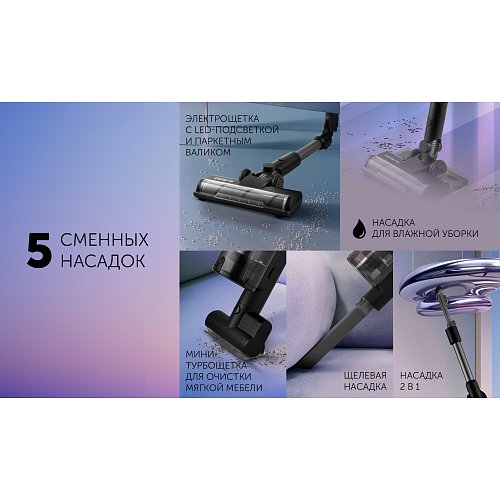 5 СМЕННЫХ НАСАДОК

ЭЛЕКТРОЩЕТКА С LED-ПОДСВЕТКОЙ И ПАРКЕТНЫМ ВАЛИКОМ

НАСАДКА ДЛЯ ВЛАЖНОЙ УБОРКИ

МИНИ ТУРБОЩЕТКА ДЛЯ ОЧИСТКИ МЯГКОЙ МЕБЕЛИ

ЩЕЛЕВАЯ НАСАДКА

НАСАДКА 2 В 1