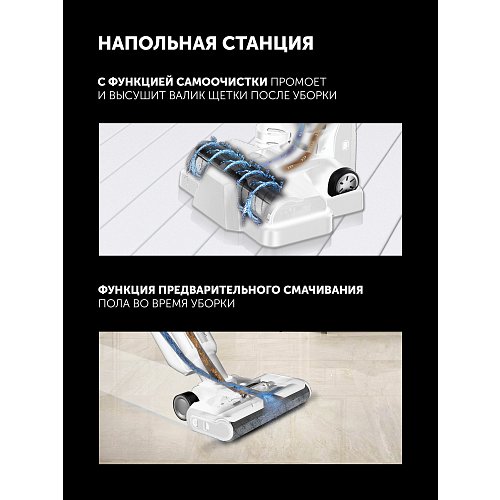 НАПОЛЬНАЯ СТАНЦИЯ

С ФУНКЦИЕЙ САМООЧИСТКИ ПРОМОЕТ И ВЫСУШИТ ВАЛИК ЩЕТКИ ПОСЛЕ УБОРКИ

ФУНКЦИЯ ПРЕДВАРИТЕЛЬНОГО СМАЧИВАНИЯ ПОЛА ВО ВРЕМЯ УБОРКИ