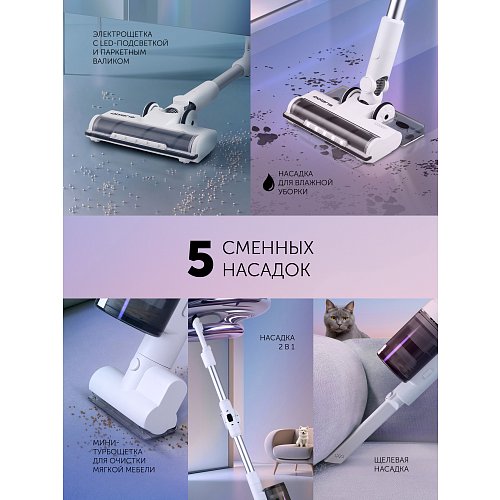 ЭЛЕКТРОЩЕТКА С LED-ПОДСВЕТКОЙ И ПАРКЕТНЫМ ВАЛИКОМ

НАСАДКА ДЛЯ ВЛАЖНОЙ УБОРКИ

5 СМЕННЫХ НАСАДОК

МИНИ-ТУРБОЩЕТКА ДЛЯ ОЧИСТКИ МЯГКОЙ МЕБЕЛИ

НАСАДКА 2 В 1

ЩЕЛЕВАЯ НАСАДКА