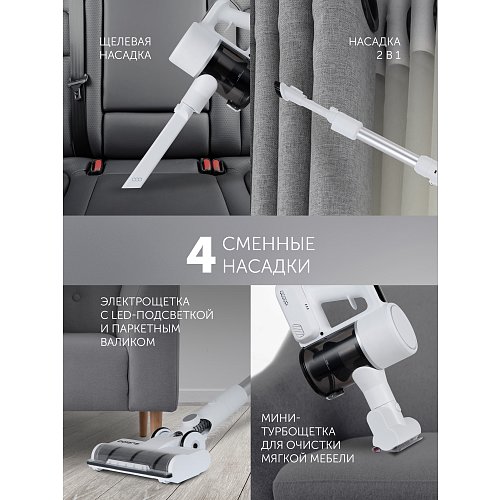 ЩЕЛЕВАЯ НАСАДКА

НАСАДКА 2 В 1

4 СМЕННЫЕ НАСАДКИ

ЭЛЕКТРОЩЕТКА С LED-ПОДСВЕТКОЙ И ПАРКЕТНЫМ ВАЛИКОМ

МИНИ-ТУРБОЩЕТКА ДЛЯ ОЧИСТКИ МЯГКОЙ МЕБЕЛИ