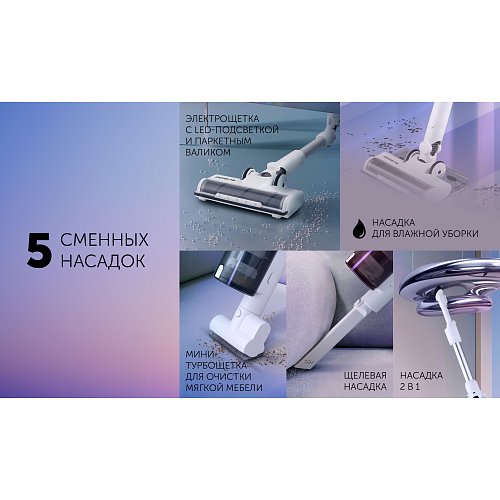 5 СМЕННЫХ НАСАДОК

ЭЛЕКТРОЩЕТКА С LED-ПОДСВЕТКОЙ И ПАРКЕТНЫМ ВАЛИКОМ

НАСАДКА ДЛЯ ВЛАЖНОЙ УБОРКИ

МИНИ ТУРБОЩЕТКА ДЛЯ ОЧИСТКИ МЯГКОЙ МЕБЕЛИ

ЩЕЛЕВАЯ НАСАДКА

НАСАДКА 2 В 1