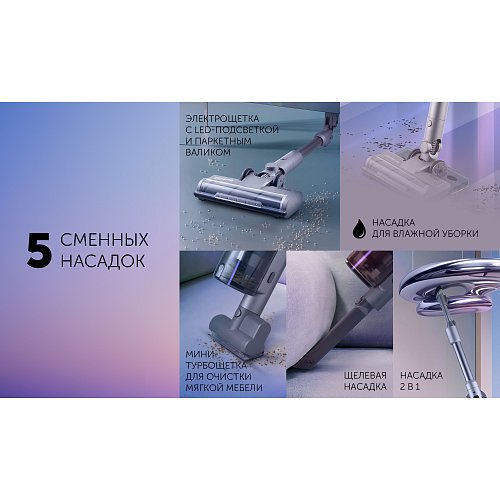 5 СМЕННЫХ НАСАДОК

ЭЛЕКТРОЩЕТКА С LED-ПОДСВЕТКОЙ И ПАРКЕТНЫМ ВАЛИКОМ

НАСАДКА ДЛЯ ВЛАЖНОЙ УБОРКИ

МИНИ ТУРБОЩЕТКА ДЛЯ ОЧИСТКИ МЯГКОЙ МЕБЕЛИ

ЩЕЛЕВАЯ НАСАДКА

НАСАДКА 2 В 1