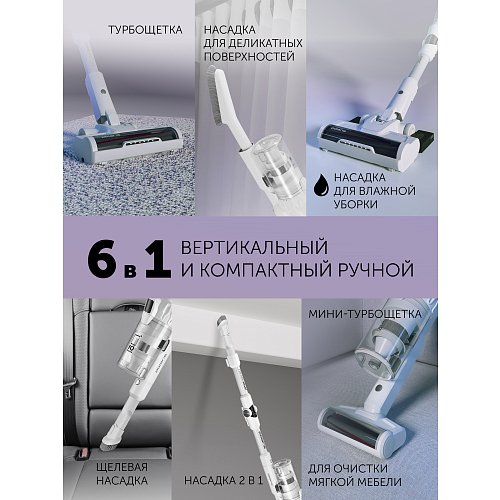 ТУРБОЩЕТКА

НАСАДКА ДЛЯ ДЕЛИКАТНЫХ ПОВЕРХНОСТЕЙ

НАСАДКА ДЛЯ ВЛАЖНОЙ УБОРКИ

6 в 1 ВЕРТИКАЛЬНЫЙ И КОМПАКТНЫЙ РУЧНОЙ

МИНИ-ТУРБОЩЕТКА

ЩЕЛЕВАЯ НАСАДКА

НАСАДКА 2 В 1

ДЛЯ ОЧИСТКИ МЯГКОЙ МЕБЕЛИ