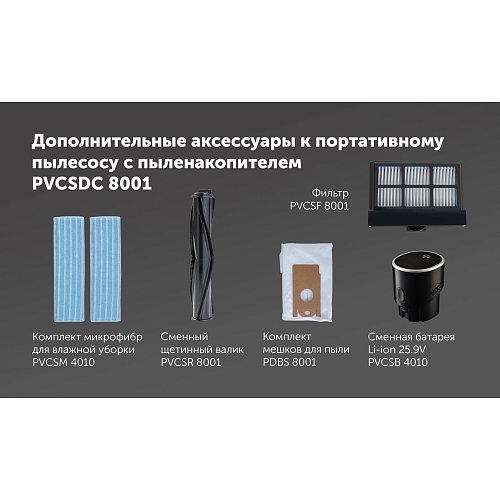 Дополнительные аксессуары к портативному пылесосу с пыленакопителем PVCSDC 8001

Фильтр
PVCSF 8001

Комплект микрофибр для влажной уборки PVCSM 4010

Сменный щетинный валик PVCSR 8001

Комплект мешков для пыли PDBS 8001

Сменная батарея Li-ion 25.9V PVCSB 4010