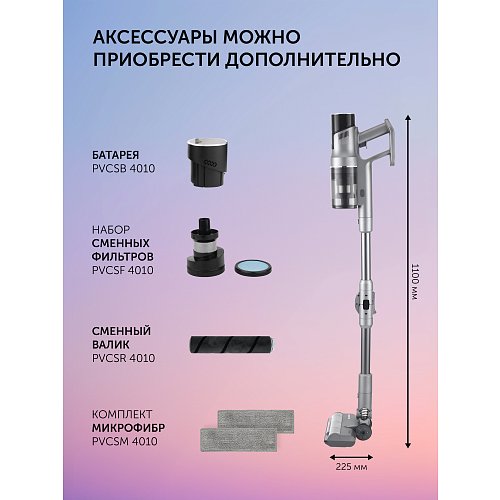 АКСЕССУАРЫ МОЖНО ПРИОБРЕСТИ ДОПОЛНИТЕЛЬНО

БАТАРЕЯ
PVCSB 4010

НАБОР
СМЕННЫХ
ФИЛЬТРОВ
PVCSF 4010

СМЕННЫЙ
ВАЛИК
PVCSR 4010

КОМПЛЕКТ
МИКРОФИБР
PVCSM 4010

1100 мм

225 мм