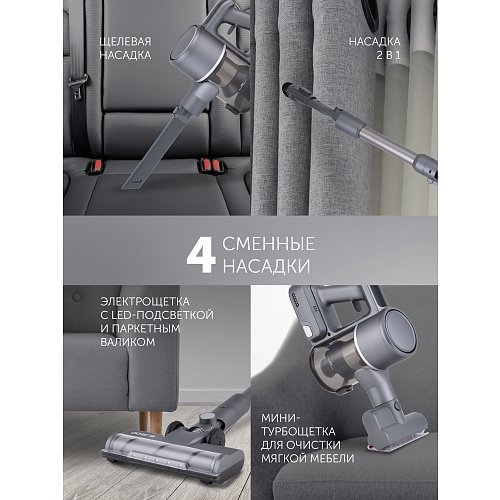 ЩЕЛЕВАЯ НАСАДКА

НАСАДКА 2 В 1

4 СМЕННЫЕ НАСАДКИ

ЭЛЕКТРОЩЕТКА С LED-ПОДСВЕТКОЙ И ПАРКЕТНЫМ ВАЛИКОМ

МИНИ-ТУРБОЩЕТКА ДЛЯ ОЧИСТКИ МЯГКОЙ МЕБЕЛИ