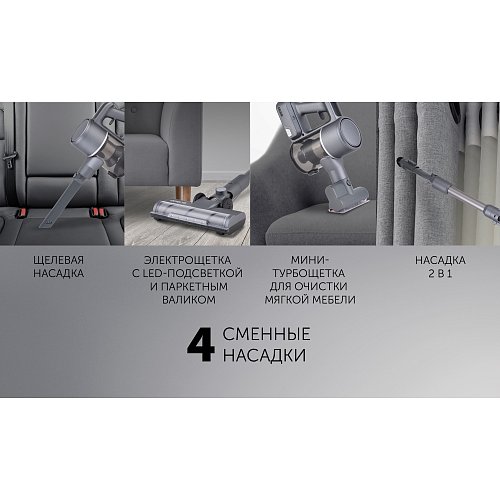 ЩЕЛЕВАЯ НАСАДКА

ЭЛЕКТРОЩЕТКА С LED-ПОДСВЕТКОЙ И ПАРКЕТНЫМ ВАЛИКОМ

МИНИ-ТУРБОЩЕТКА ДЛЯ ОЧИСТКИ МЯГКОЙ МЕБЕЛИ

НАСАДКА 2 В 1

4 СМЕННЫЕ НАСАДКИ