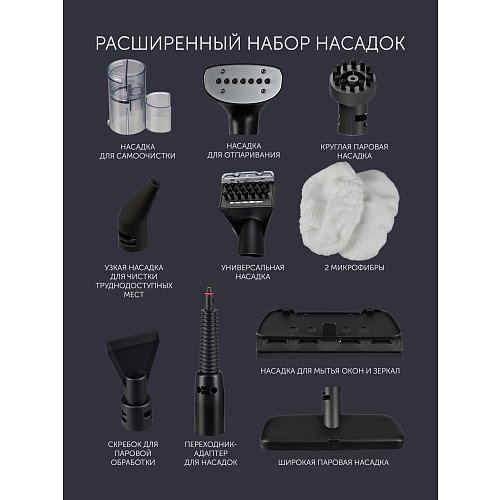 РАСШИРЕННЫЙ НАБОР НАСАДОК

НАСАДКА ДЛЯ САМООЧИСТКИ

НАСАДКА ДЛЯ ОТПАРИВАНИЯ

КРУГЛАЯ ПАРОВАЯ НАСАДКА

УЗКАЯ НАСАДКА ДЛЯ ЧИСТКИ ТРУДНОДОСТУПНЫХ МЕСТ

УНИВЕРСАЛЬНАЯ НАСАДКА

2 МИКРОФИБРЫ

НАСАДКА ДЛЯ МЫТЬЯ ОКОН И ЗЕРКАЛ

СКРЕБОК ДЛЯ ПАРОВОЙ ОБРАБОТКИ

ПЕРЕХОДНИК-АДАПТЕР ДЛЯ НАСАДОК

ШИРОКАЯ ПАРОВАЯ НАСАДКА