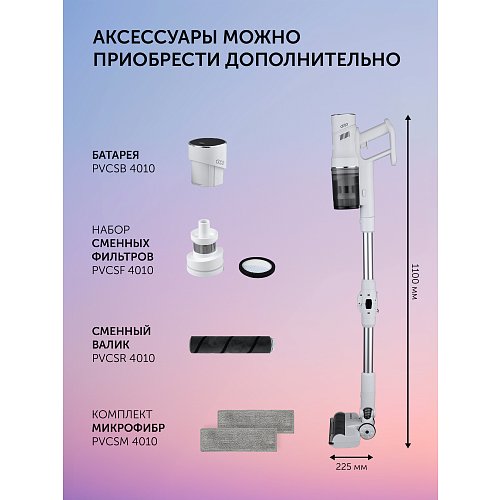 АКСЕССУАРЫ МОЖНО ПРИОБРЕСТИ ДОПОЛНИТЕЛЬНО

БАТАРЕЯ
PVCSB 4010

НАБОР
СМЕННЫХ ФИЛЬТРОВ
PVCSF 4010

СМЕННЫЙ ВАЛИК
PVCSR 4010

КОМПЛЕКТ
МИКРОФИБР
PVCSM 4010

1100 мм

225 мм