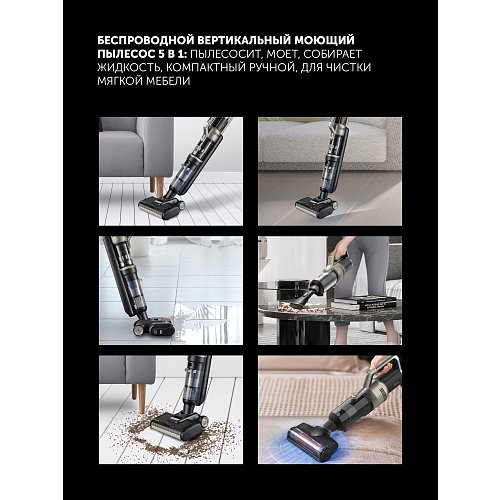 БЕСПРОВОДНОЙ ВЕРТИКАЛЬНЫЙ МОЮЩИЙ ПЫЛЕСОС 5 В 1: ПЫЛЕСОСИТ, МОЕТ, СОБИРАЕТ ЖИДКОСТЬ, КОМПАКТНЫЙ РУЧНОЙ, ДЛЯ ЧИСТКИ МЯГКОЙ МЕБЕЛИ