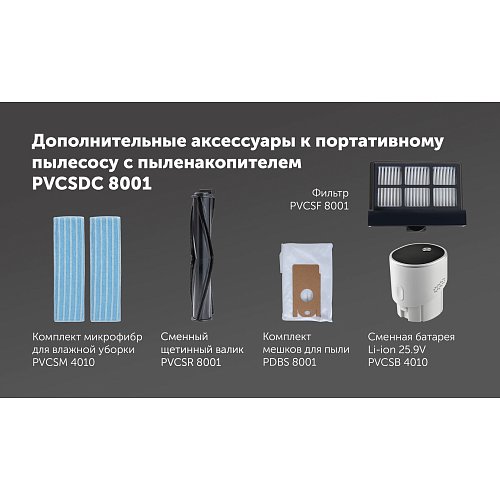 Дополнительные аксессуары к портативному пылесосу с пыленакопителем PVCSDC 8001

Фильтр
PVCSF 8001

Комплект микрофибр для влажной уборки PVCSM 4010

Сменный щетинный валик PVCSR 8001

Комплект мешков для пыли PDBS 8001

Сменная батарея Li-ion 25.9V PVCSB 4010