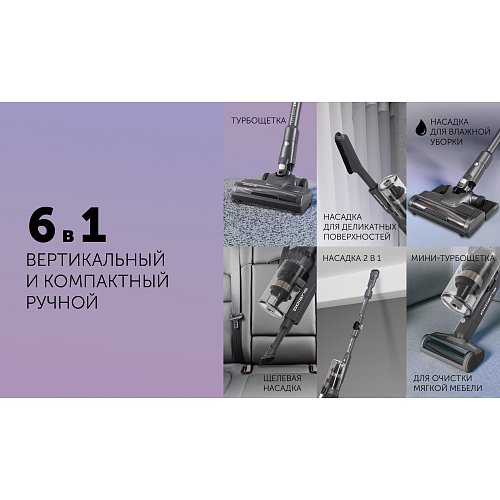 6 в 1
ВЕРТИКАЛЬНЫЙ
И КОМПАКТНЫЙ
РУЧНОЙ

ТУРБОЩЕТКА

НАСАДКА ДЛЯ ДЕЛИКАТНЫХ ПОВЕРХНОСТЕЙ

НАСАДКА ДЛЯ ВЛАЖНОЙ УБОРКИ

ЩЕЛЕВАЯ НАСАДКА

НАСАДКА 2 В 1

МИНИ-ТУРБОЩЕТКА
ДЛЯ ОЧИСТКИ МЯГКОЙ МЕБЕЛИ