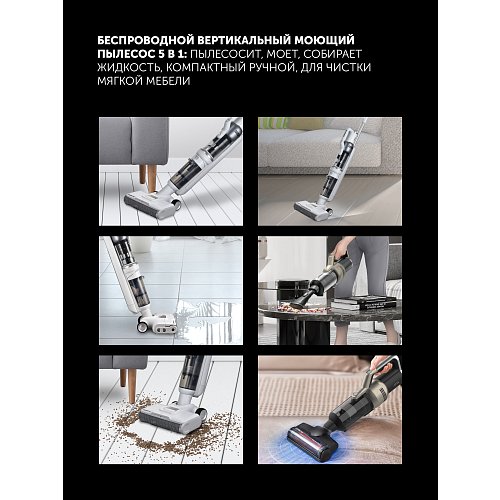 БЕСПРОВОДНОЙ ВЕРТИКАЛЬНЫЙ МОЮЩИЙ ПЫЛЕСОС 5 В 1: ПЫЛЕСОСИТ, МОЕТ, СОБИРАЕТ ЖИДКОСТЬ, КОМПАКТНЫЙ РУЧНОЙ, ДЛЯ ЧИСТКИ МЯГКОЙ МЕБЕЛИ