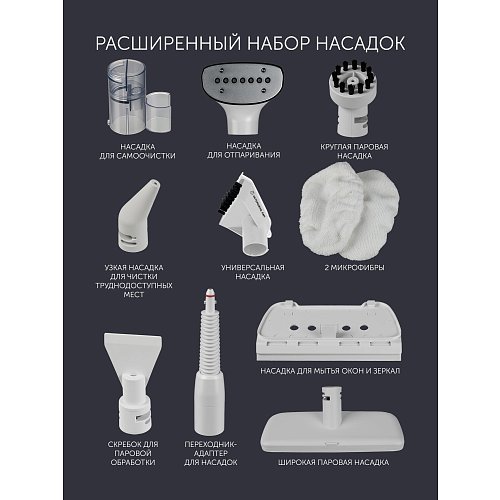 РАСШИРЕННЫЙ НАБОР НАСАДОК

НАСАДКА ДЛЯ САМООЧИСТКИ

НАСАДКА ДЛЯ ОТПАРИВАНИЯ

КРУГЛАЯ ПАРОВАЯ НАСАДКА

УЗКАЯ НАСАДКА ДЛЯ ЧИСТКИ ТРУДНОДОСТУПНЫХ МЕСТ

УНИВЕРСАЛЬНАЯ НАСАДКА

2 МИКРОФИБРЫ

НАСАДКА ДЛЯ МЫТЬЯ ОКОН И ЗЕРКАЛ

СКРЕБОК ДЛЯ ПАРОВОЙ ОБРАБОТКИ

ПЕРЕХОДНИК-АДАПТЕР ДЛЯ НАСАДОК

ШИРОКАЯ ПАРОВАЯ НАСАДКА